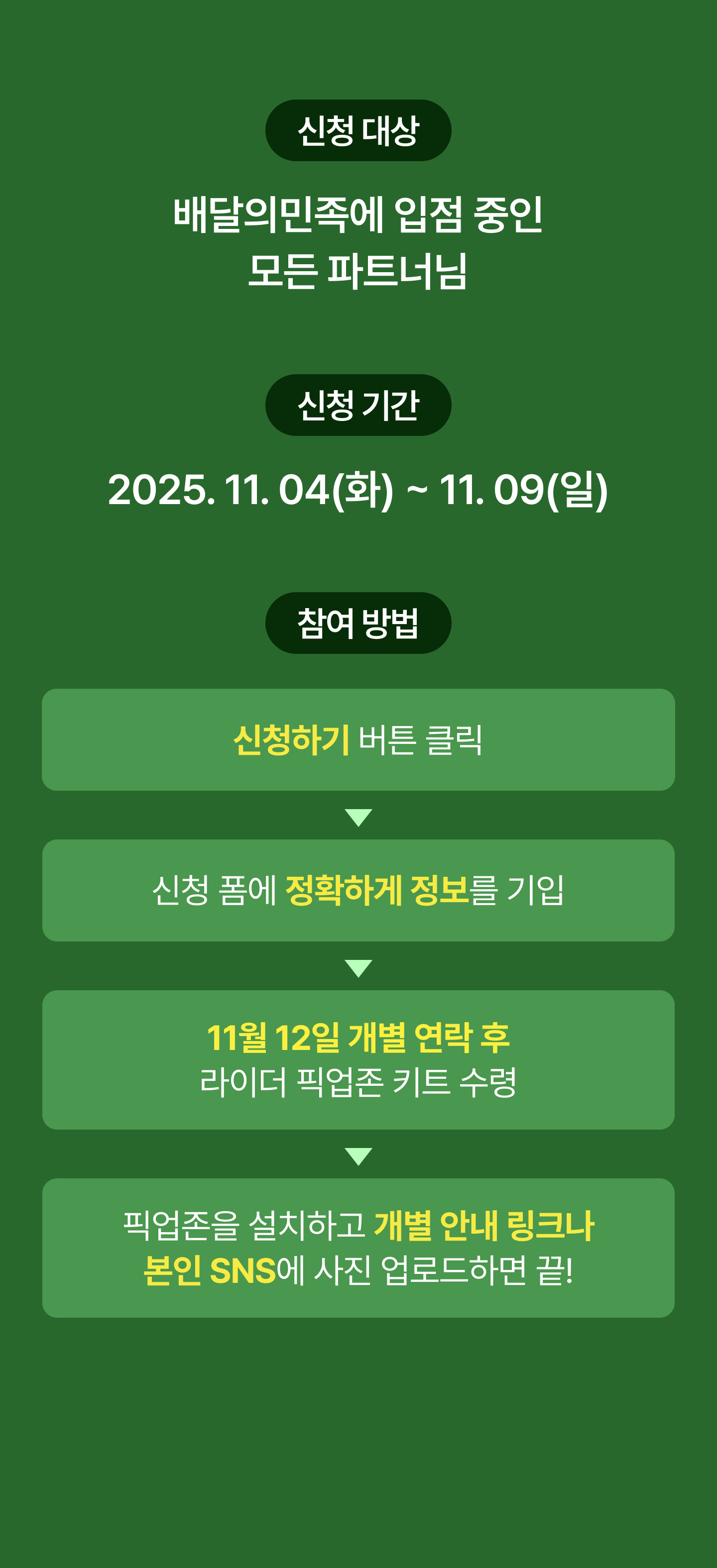 신청 대상

배달의민족에 입점 중인
모든 파트너님

신청 기간

2025. 11. 04(화) ~ 11. 09(일)

참여 방법

신청하기 버튼 클릭

신청 폼에 정확하게 정보를 기입

11월 12일 개별 연락 후
라이더 픽업존 키트 수령

픽업존을 설치하고 개별 안내 링크나
본인 SNS에 사진 업로드하면 끝!